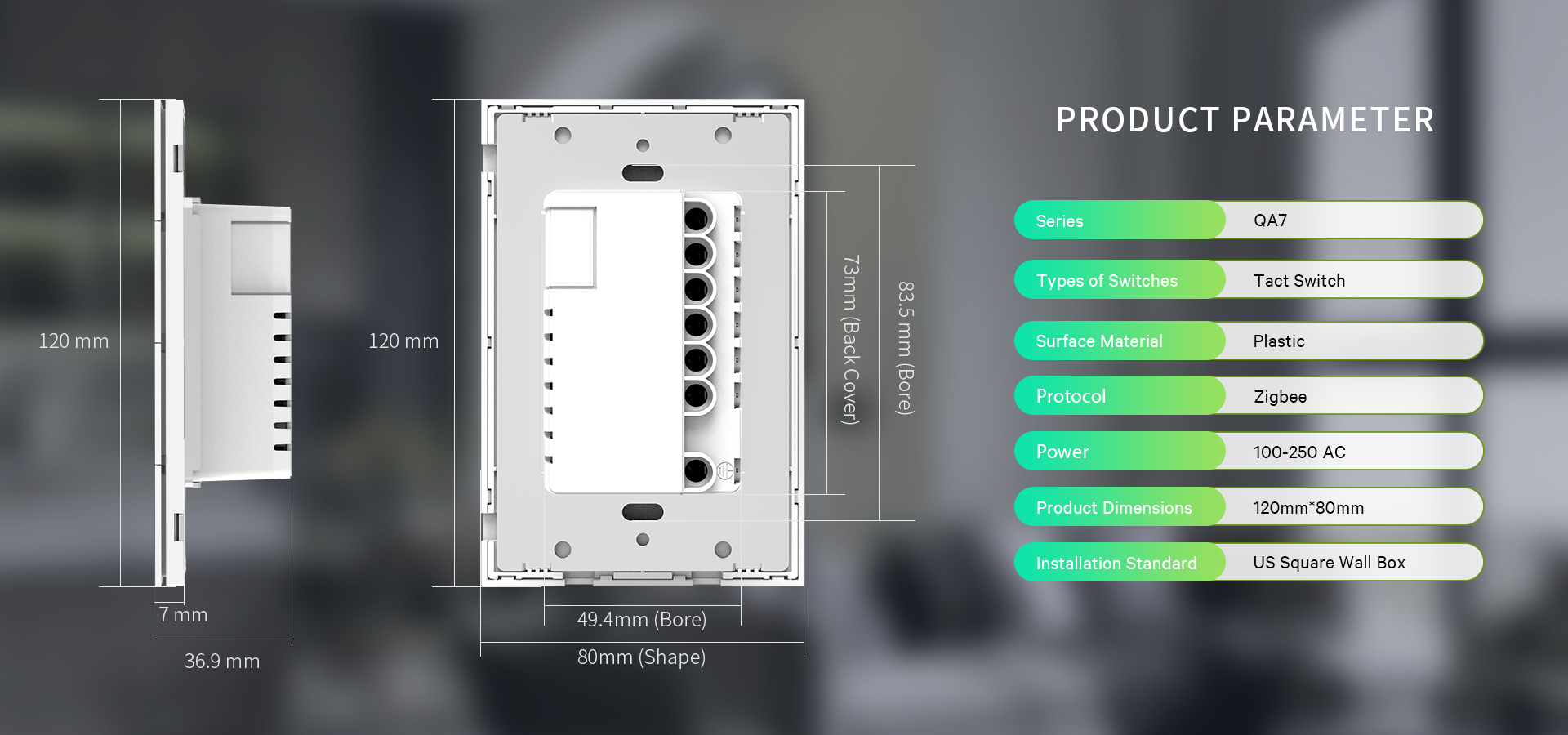 120 mm

7 mm

36.9 mm

120 mm

73mm (Back Cover)

83.5 mm (Bore)

49.4mm (Bore)

80mm (Shape)

PRODUCT PARAMETER

| Series | QA7 |
|---|---|
| Types of Switches | Tact Switch |
| Surface Material | Plastic |
| Protocol | Zigbee |
| Power | 100-250 AC |
| Product Dimensions | 120mm*80mm |
| Installation Standard | US Square Wall Box |